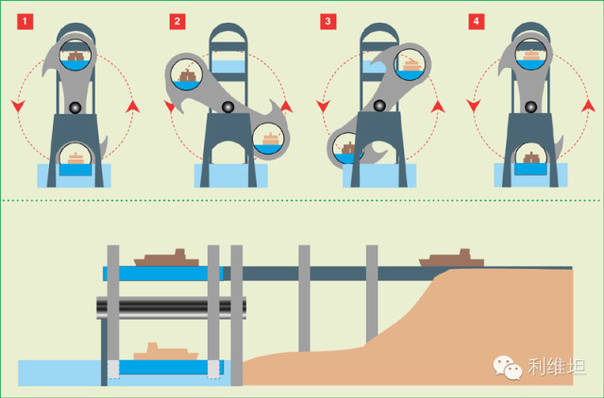 1

2

3

4

利维坦